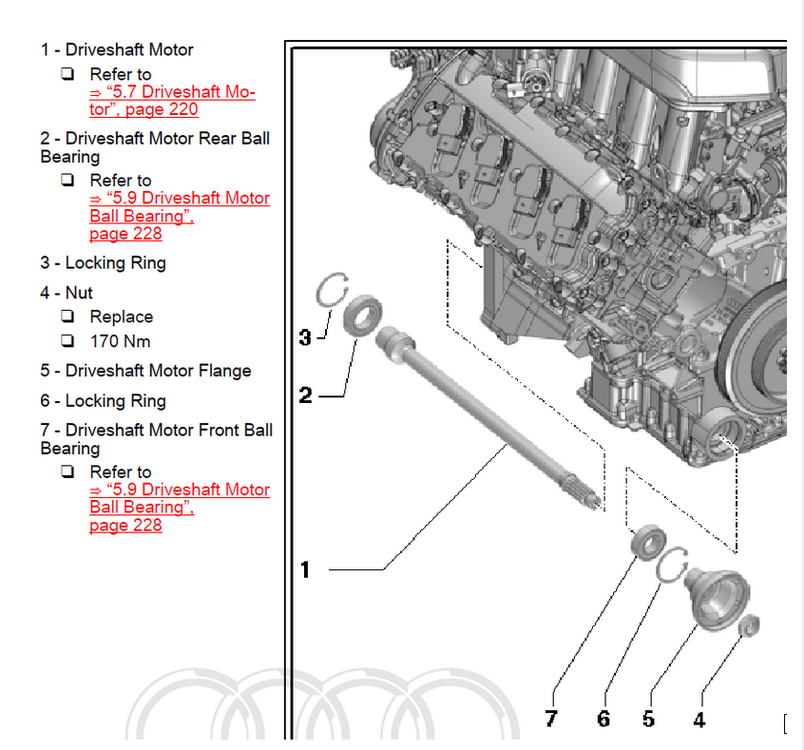 1 - Driveshaft Motor

❑ Refer to ⇒ “5.7 Driveshaft Motor”, page 220

2 - Driveshaft Motor Rear Ball Bearing

❑ Refer to ⇒ “5.9 Driveshaft Motor Ball Bearing”, page 228

3 - Locking Ring

4 - Nut

❑ Replace

❑ 170 Nm

5 - Driveshaft Motor Flange

6 - Locking Ring

7 - Driveshaft Motor Front Ball Bearing

❑ Refer to ⇒ “5.9 Driveshaft Motor Ball Bearing”, page 228

3

2

1

7

6

5

4